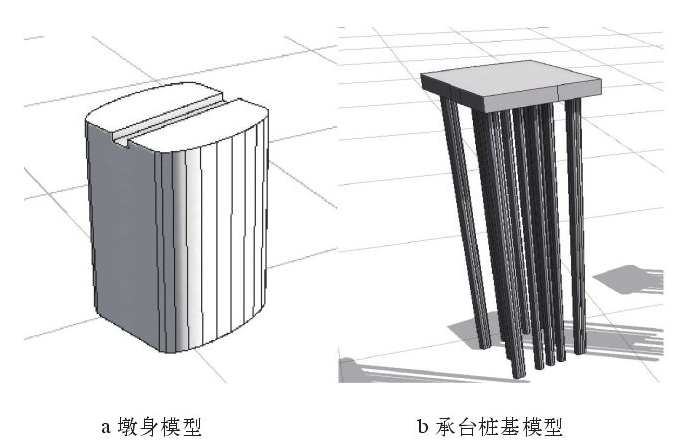 a 墩身模型

b 承台桩基模型