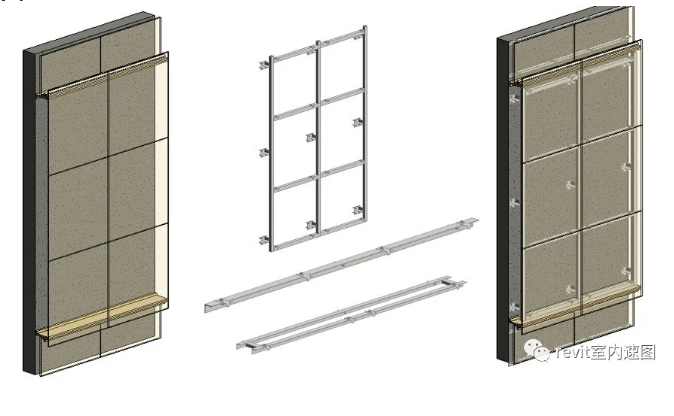 revit室内速图