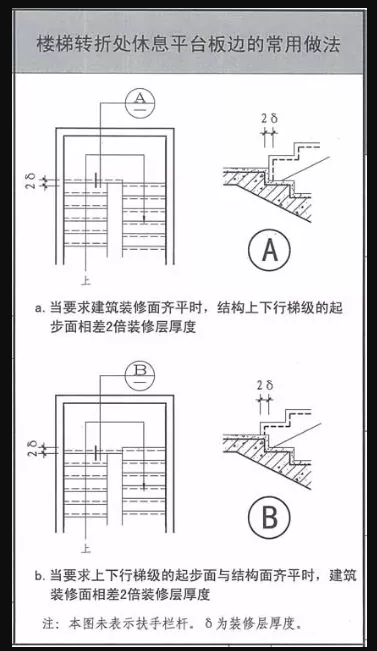 楼梯转折处休息平台板边的常用做法

A

2δ

2δ

上

A

a. 当要求建筑装修面齐平时，结构上下行梯级的起步面相差2倍装修层厚度

B

2δ

2δ

上

B

b. 当要求上下行梯级的起步面与结构面齐平时，建筑装修面相差2倍装修层厚度

注：本图未表示扶手栏杆。δ为装修层厚度。