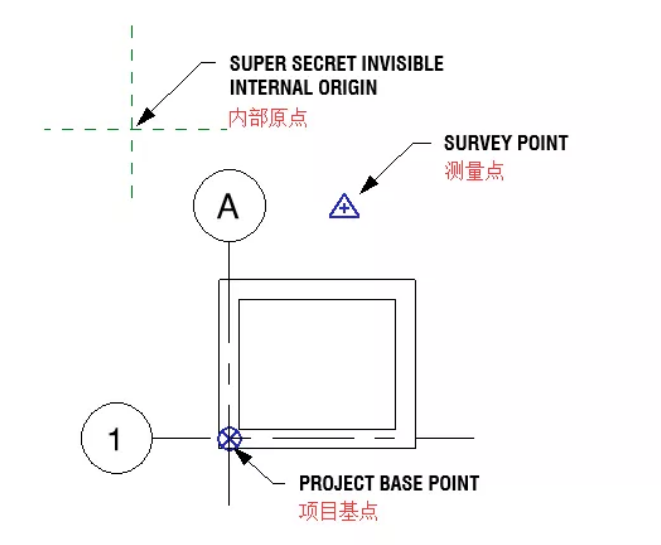 SUPER SECRET INVISIBLE INTERNAL ORIGIN
内部原点

SURVEY POINT
测量点

A

1

PROJECT BASE POINT
项目基点