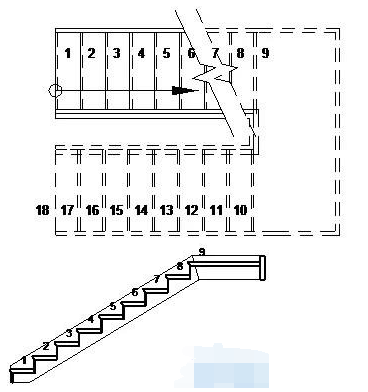 1 2 3 4 5 6 7 8 9

18 17 16 15 14 13 12 11 10

9
8
7
6
5
4
3
2
1