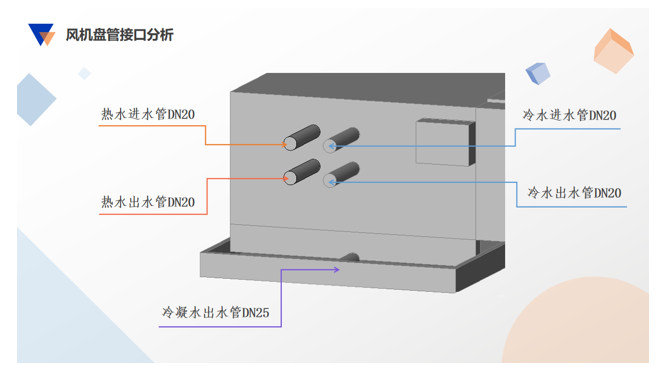 风机盘管接口分析

热水进水管DN20

冷水进水管DN20

热水出水管DN20

冷水出水管DN20

冷凝水出水管DN25